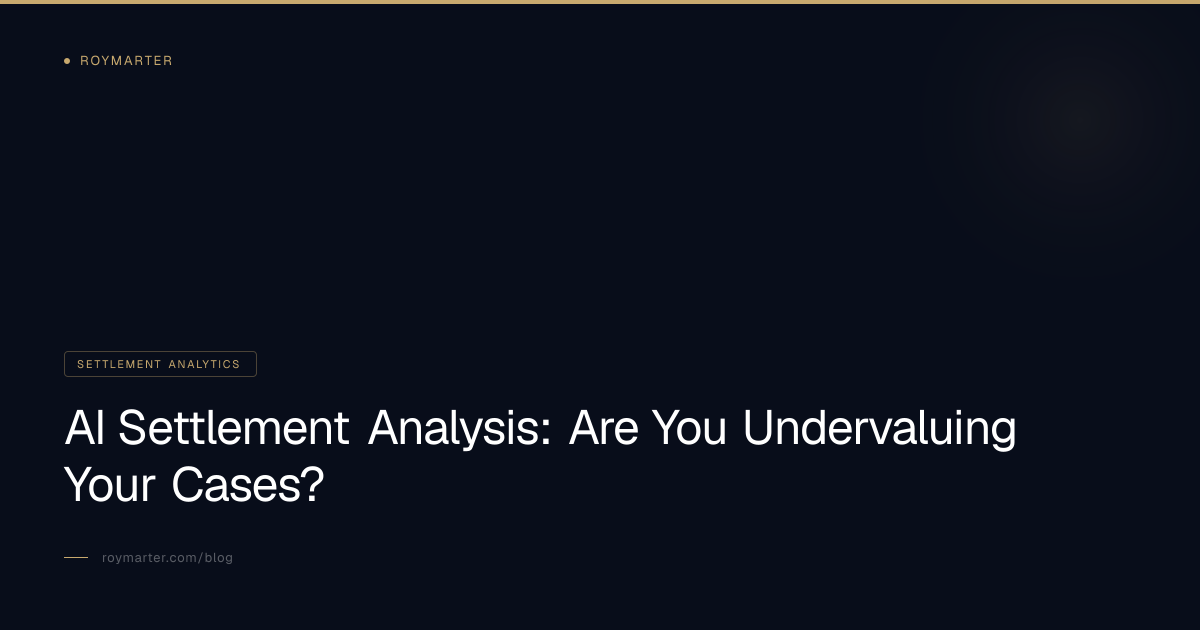 ROYMARTER

SETTLEMENT ANALYTICS

AI Settlement Analysis: Are You Undervaluing Your Cases?

roymarter.com/blog